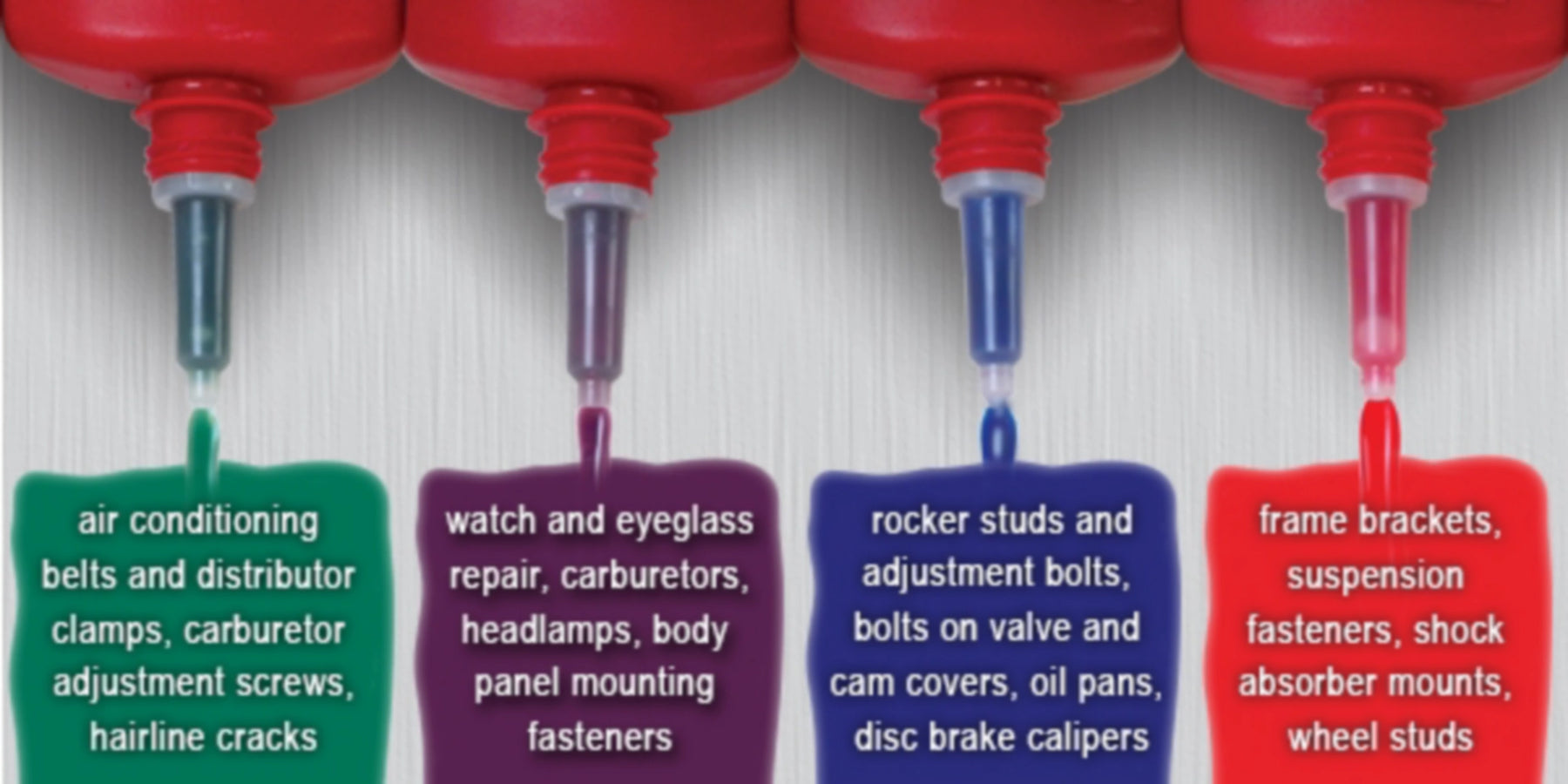 air conditioning belts and distributor clamps, carburetor adjustment screws, hairline cracks

watch and eyeglass repair, carburetors, headlamps, body panel mounting fasteners

rocker studs and adjustment bolts, bolts on valve and cam covers, oil pans, disc brake calipers

frame brackets, suspension fasteners, shock absorber mounts, wheel studs